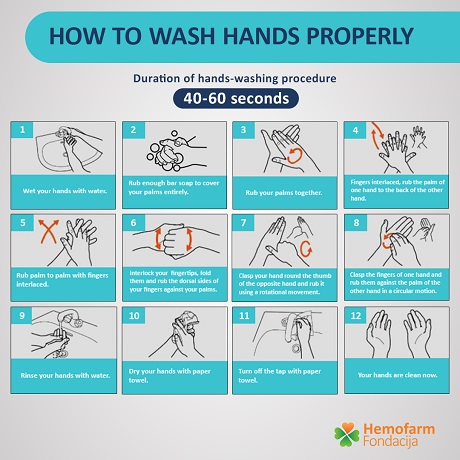 HOW TO WASH HANDS PROPERLY

Duration of hands-washing procedure

40-60 seconds

1
Wet your hands with water.

2
Rub enough bar soap to cover your palms entirely.

3
Rub your palms together.

4
Fingers interlaced, rub the palm of one hand to the back of the other hand.

5
Rub palm to palm with fingers interlaced.

6
Interlock your fingertips, fold them and rub the dorsal sides of your fingers against your palms.

7
Clasp your hand round the thumb of the opposite hand and rub it using a rotational movement.

8
Clasp the fingers of one hand and rub them against the palm of the other hand in a circular motion.

9
Rinse your hands with water.

10
Dry your hands with paper towel.

11
Turn off the tap with paper towel.

12
Your hands are clean now.

Hemofarm Fondacija